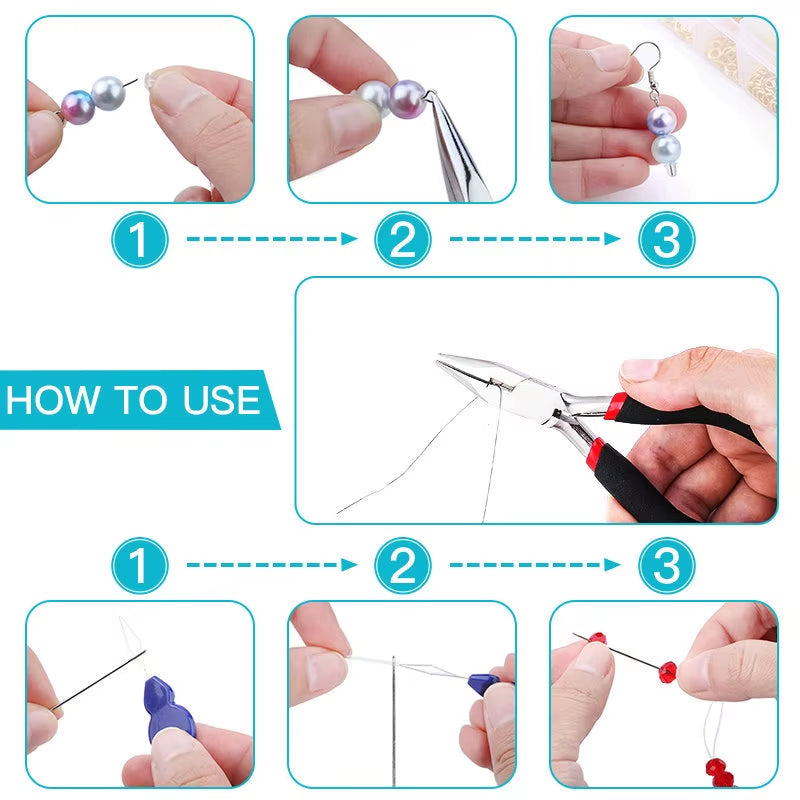 1
2
3
HOW TO USE
1
2
3